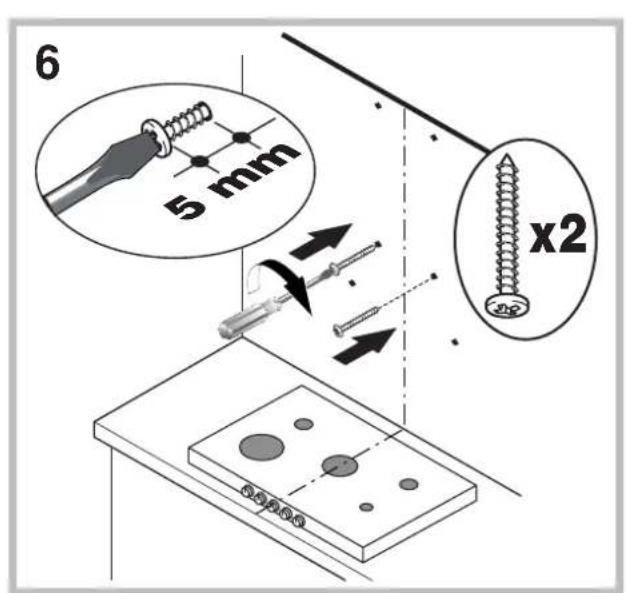 6

5 mm

x2