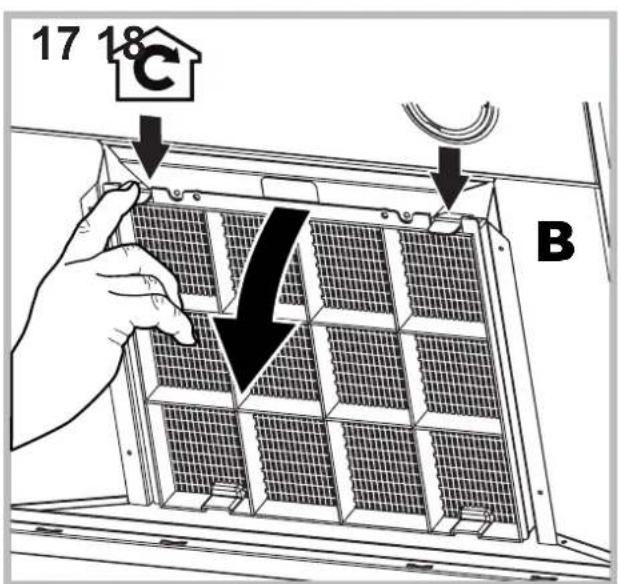 17 18 C

B