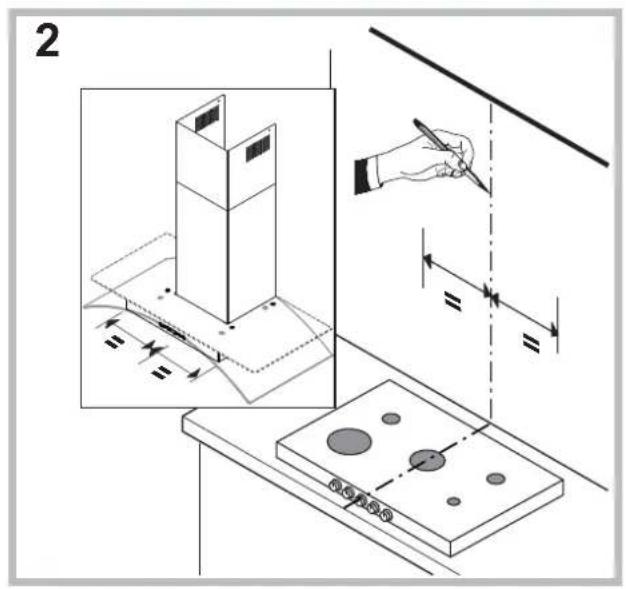 2

=
=
=
=