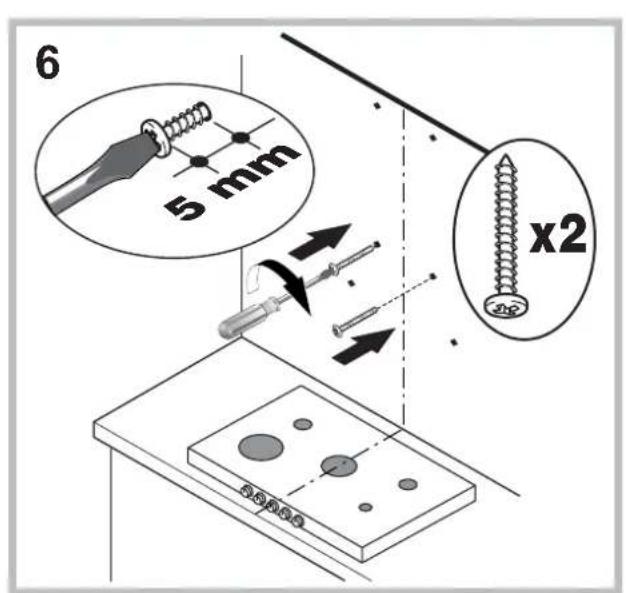 6

5 mm

x2