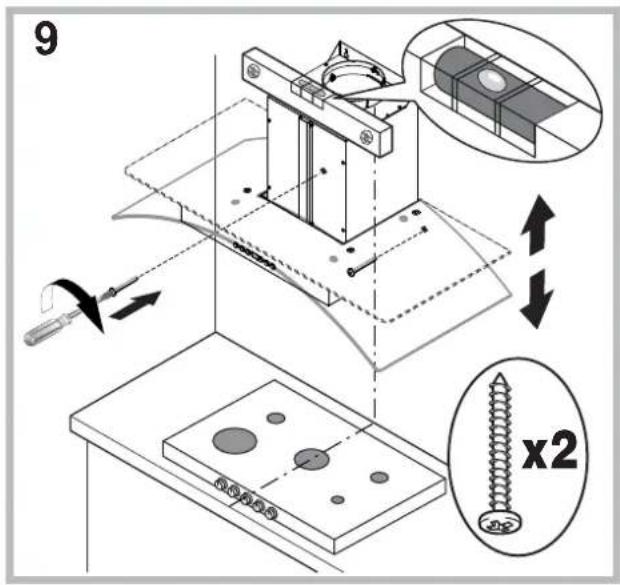 9

x2