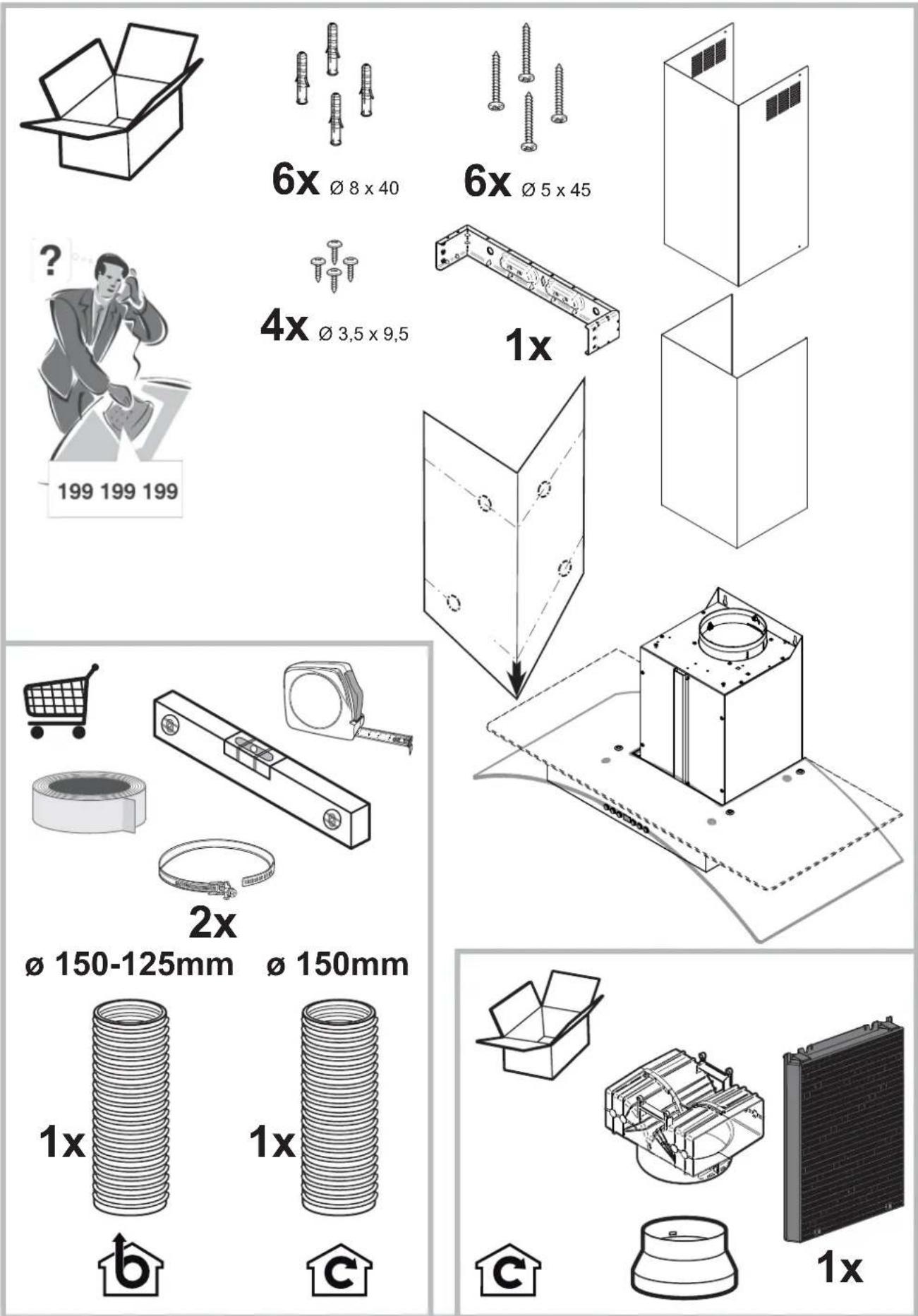 6x Ø 8 x 40

6x Ø 5 x 45

?

4x Ø 3,5 x 9,5

1x

199 199 199

2x

ø 150-125mm

ø 150mm

1x

1x

b

c

c

1x