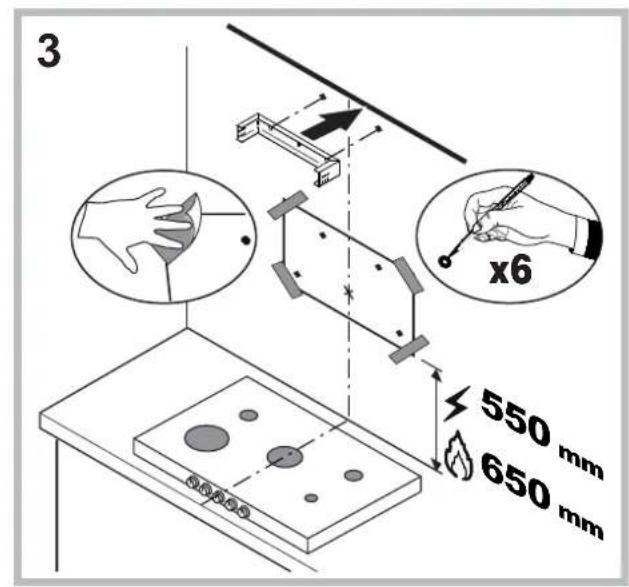 3

x6

550 mm

650 mm