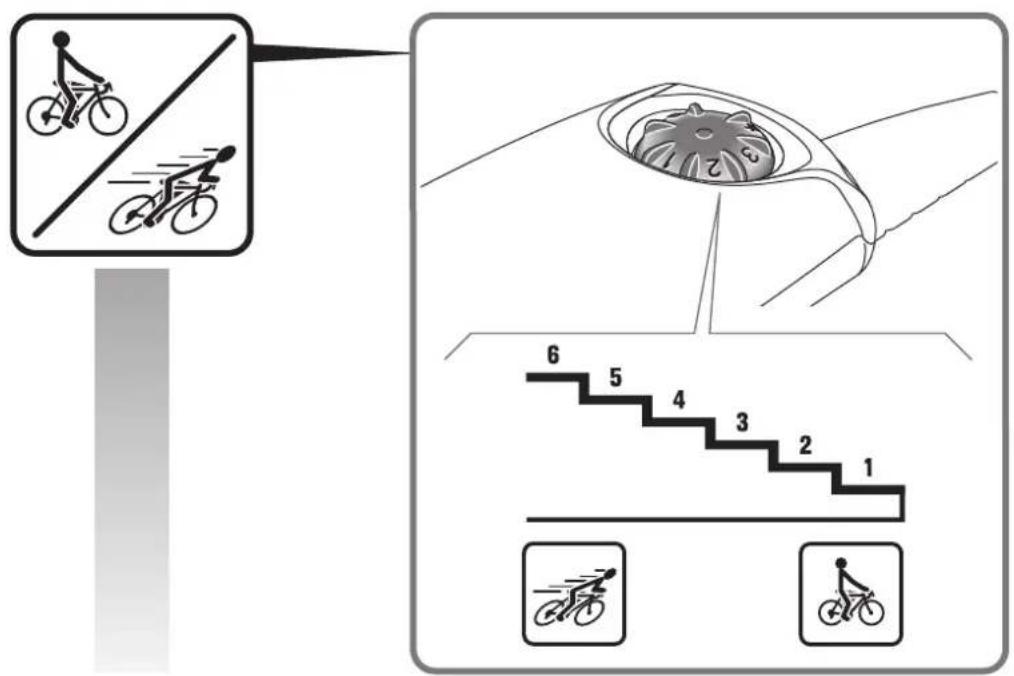 1 2 3
6
5
4
3
2
1