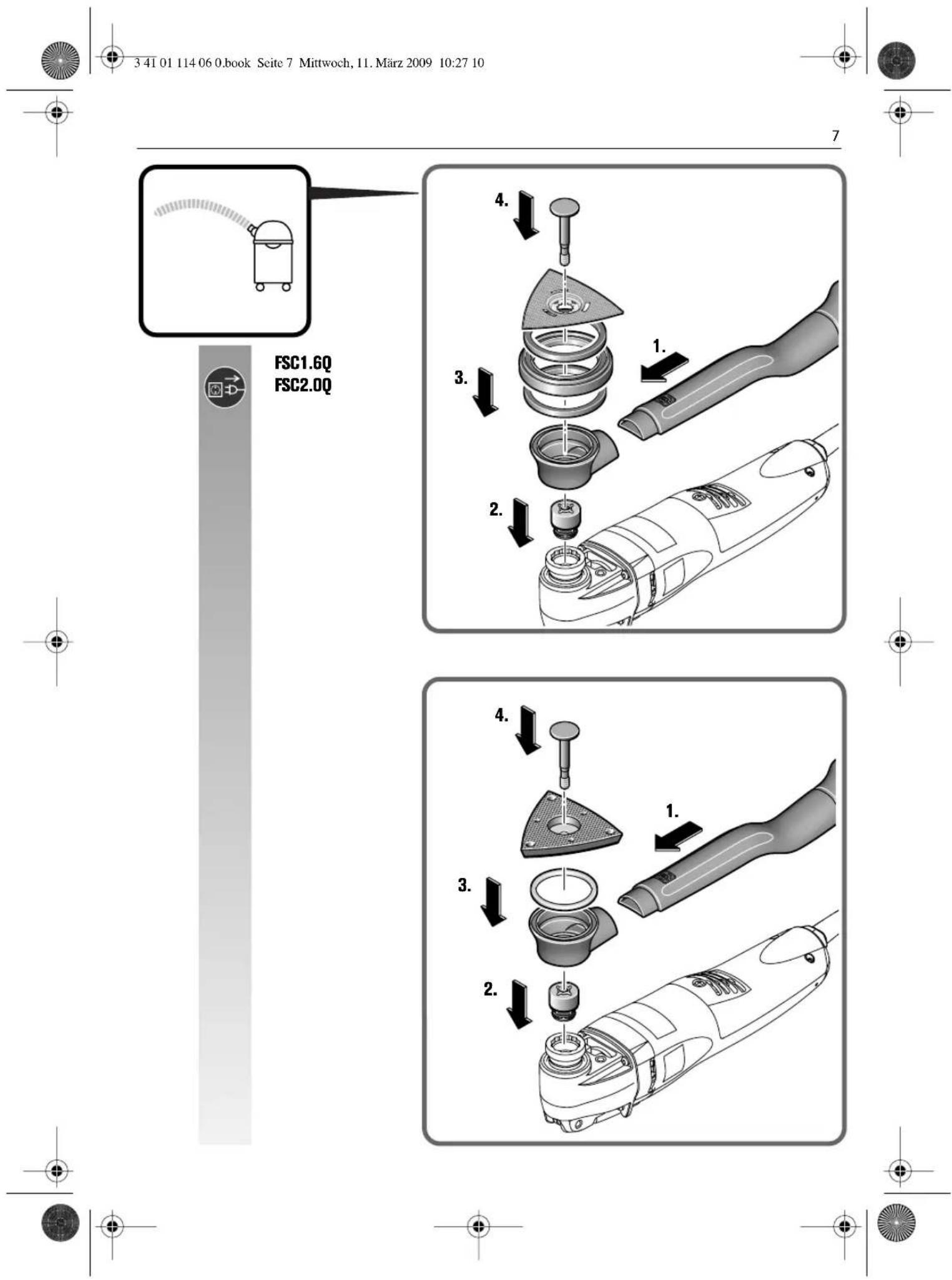 3 41 01 114 06 0.book Seite 7 Mittwoch, 11. März 2009 10:27 10

7

FSC1.6Q
FSC2.0Q

4.

1.

3.

2.

4.

1.

3.

2.