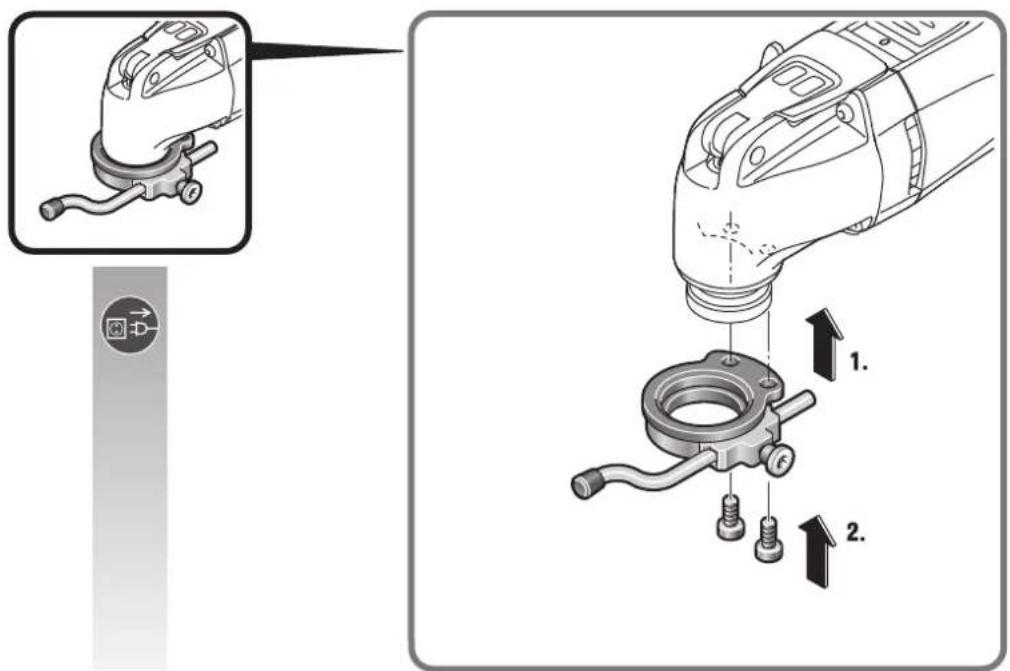 1.

2.