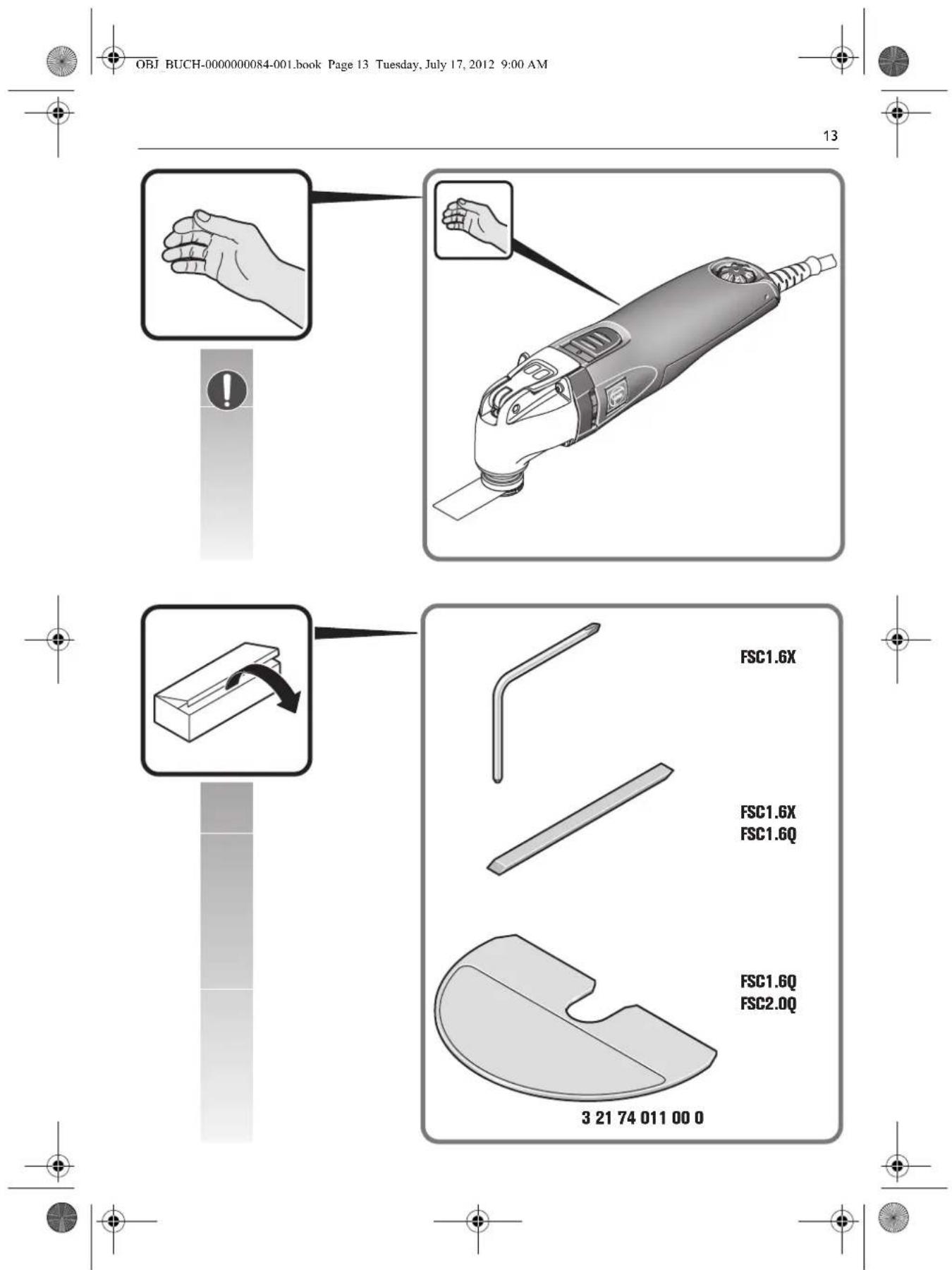 OBJ_BUCH-0000000084-001.book Page 13 Tuesday, July 17, 2012 9:00 AM

13

FSC1.6X

FSC1.6X
FSC1.6Q

FSC1.6Q
FSC2.0Q

3 21 74 011 00 0