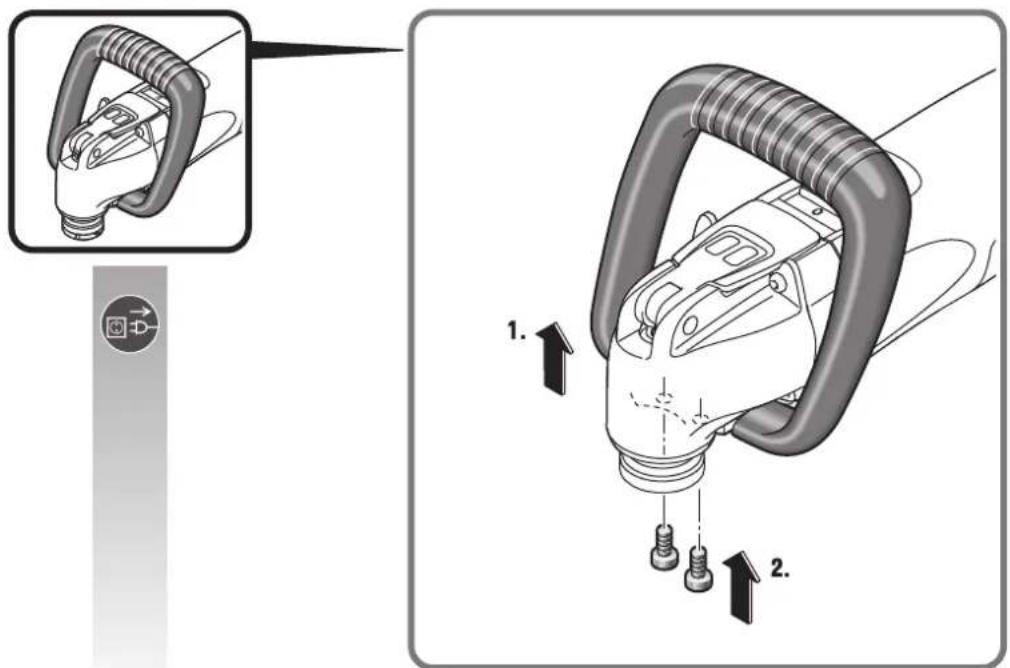 1.

2.