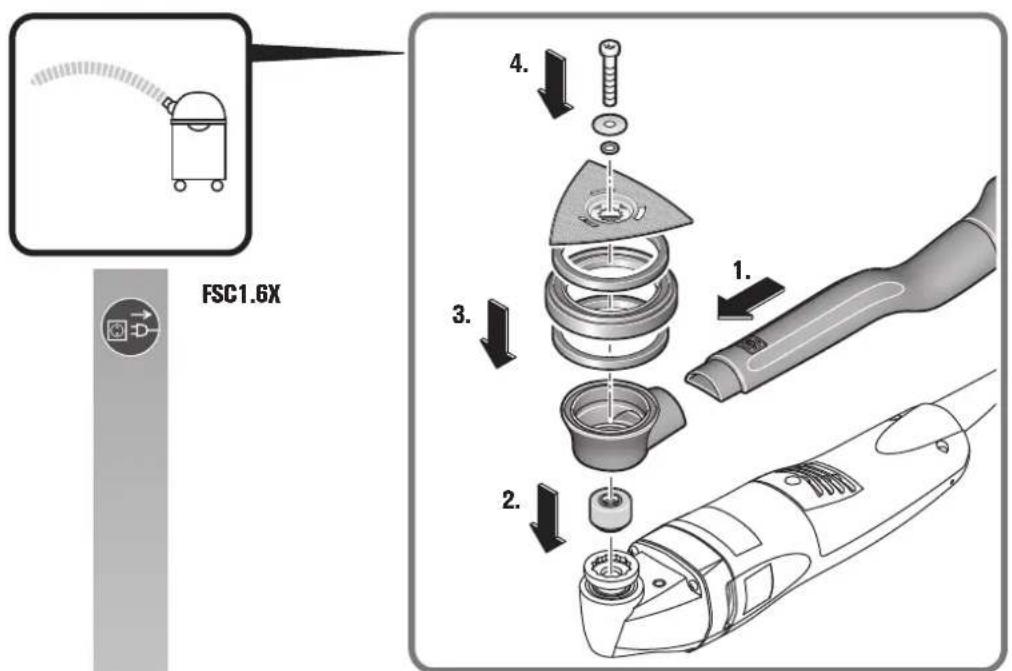 FSC1.6X

4.

1.

3.

2.