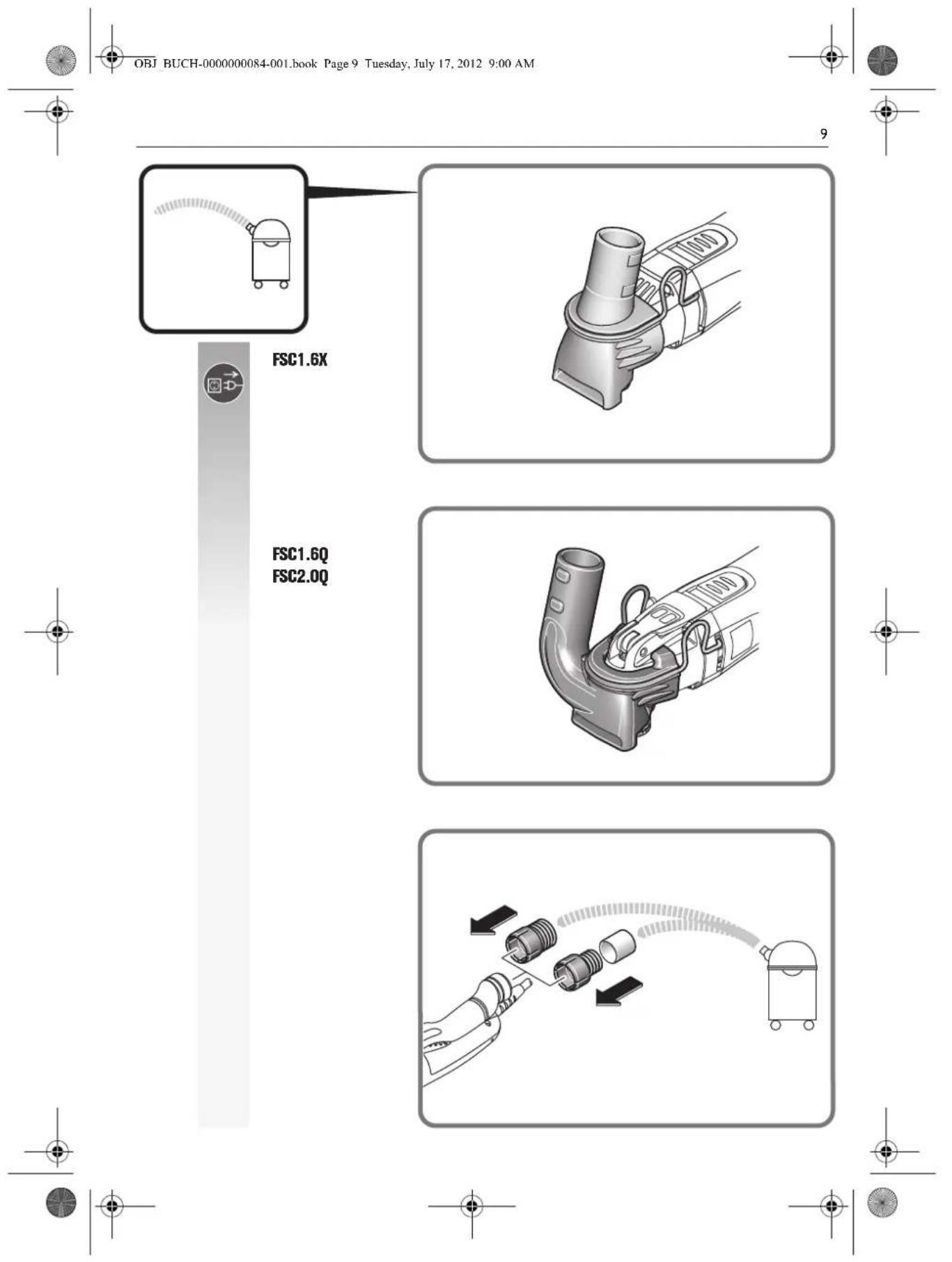 OBJ_BUCH-0000000084-001.book Page 9 Tuesday, July 17, 2012 9:00 AM

9

FSC1.6X

FSC1.6Q
FSC2.0Q