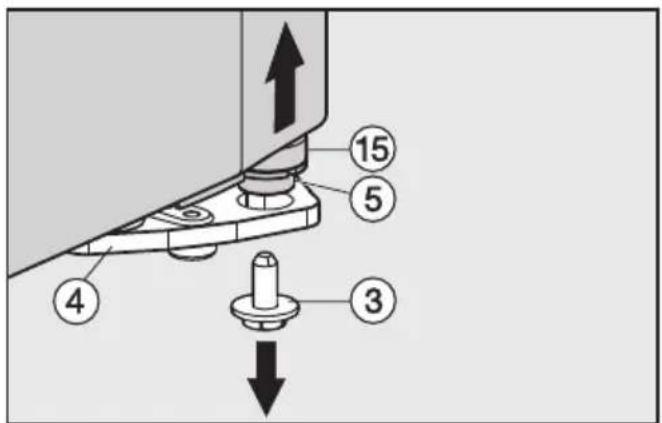 15
5
4
3