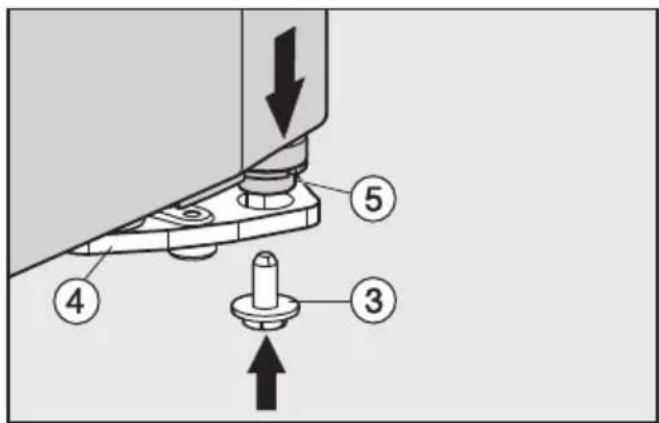 5
4
3