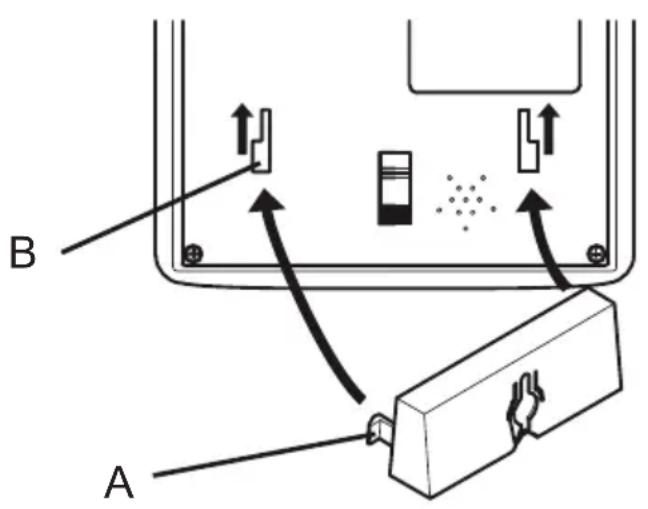 B

A