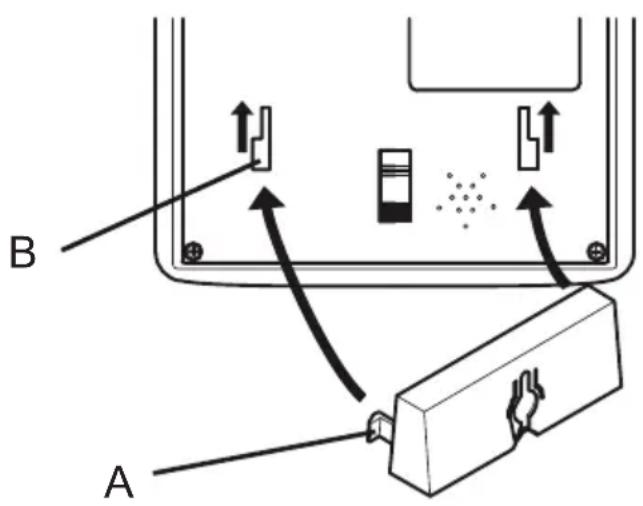 B

A