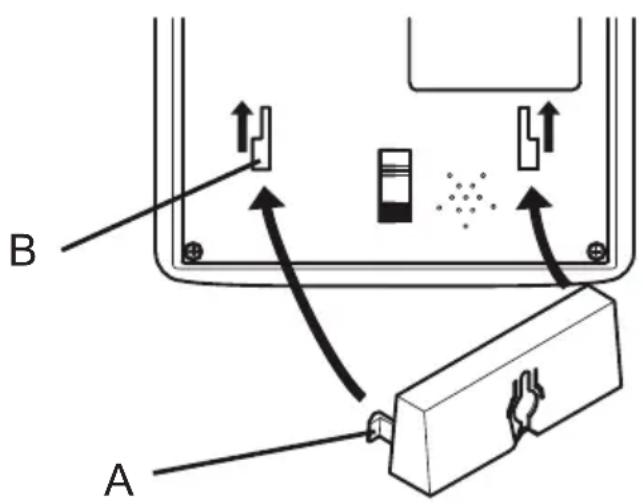 B

A