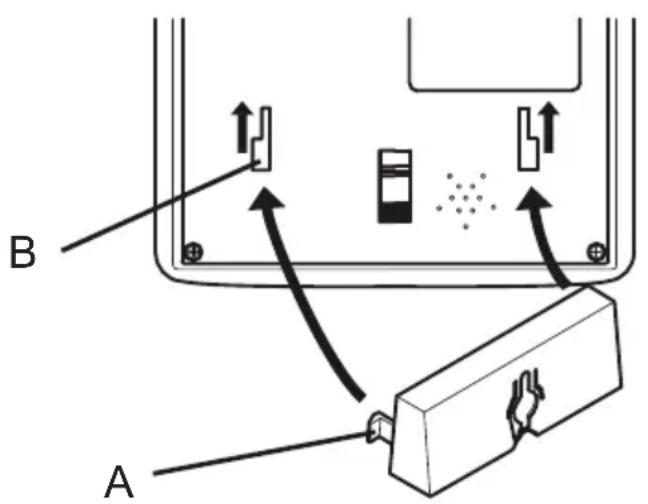 B
A