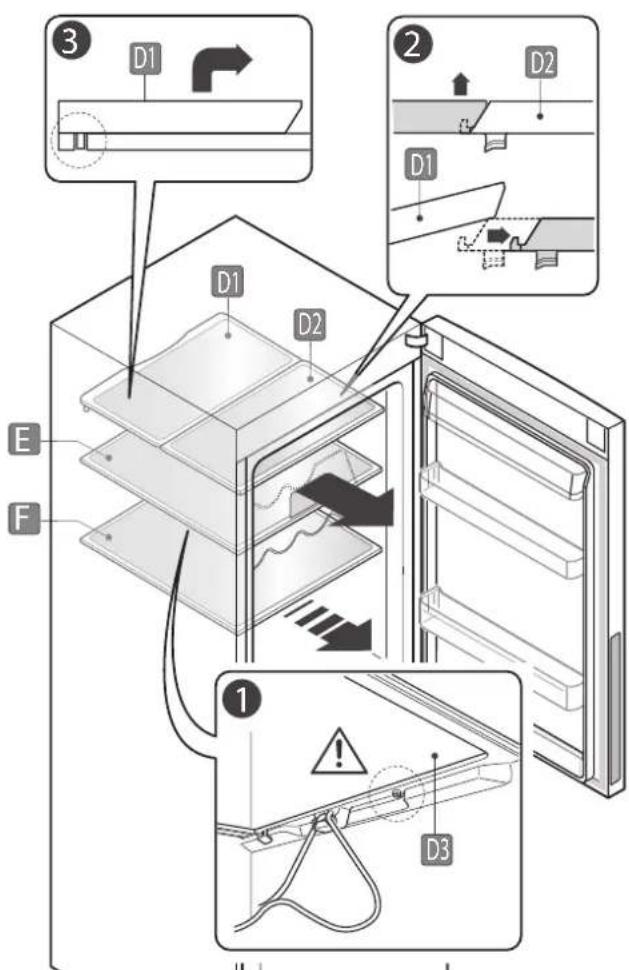 3
D1
2
D2
D1
D1
D2
E
F
1
D3