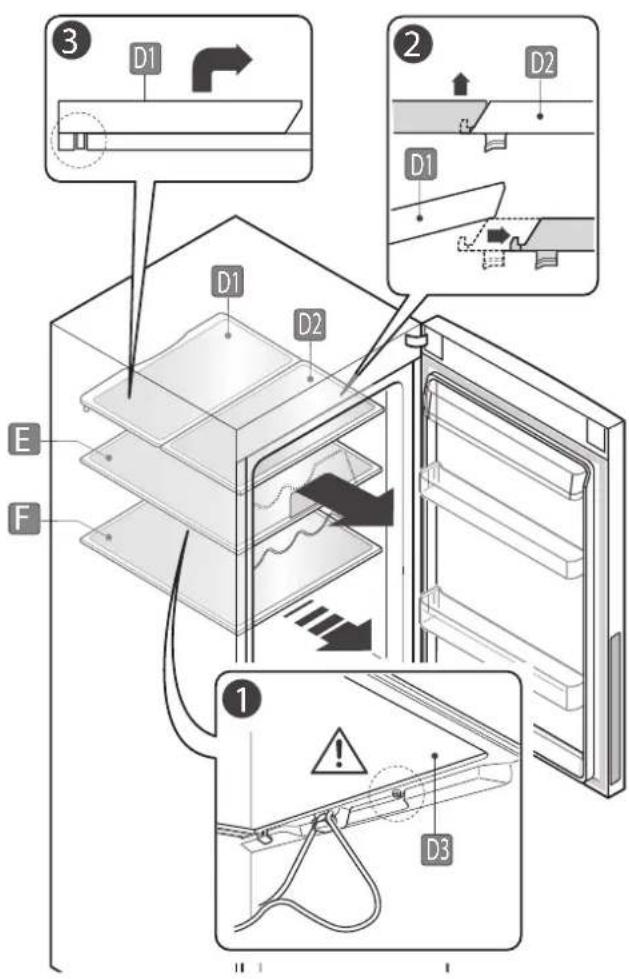 3
D1
2
D2
D1
D1
D2
E
F
1
D3