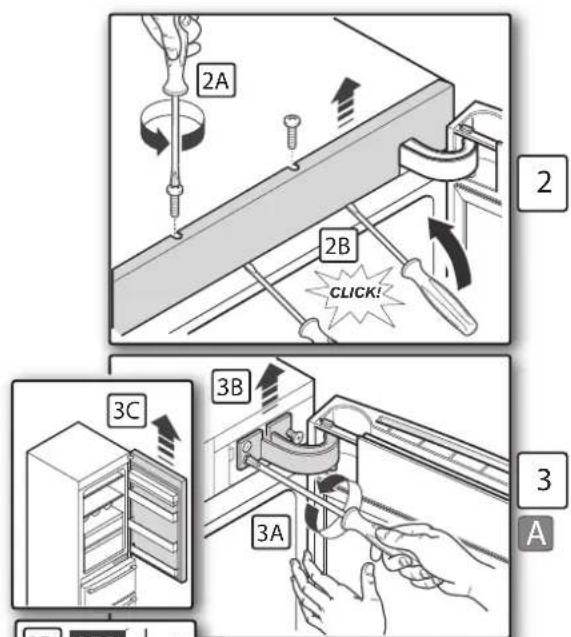 2A

2B

CLICK!

2

3B

3C

3A

3

A