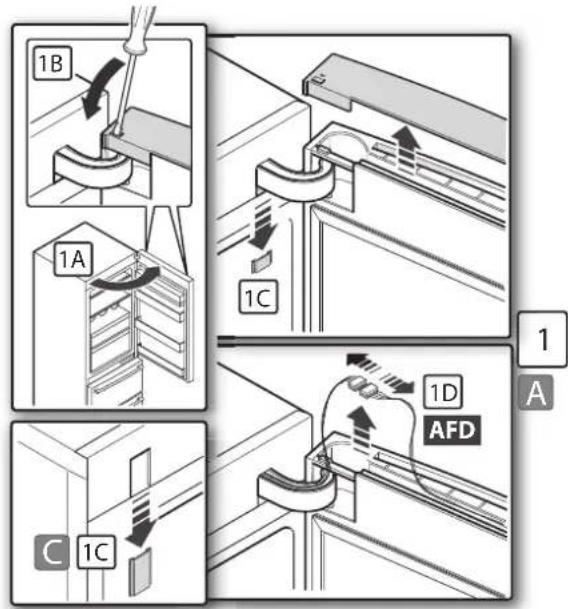 1B

1A

1C

1

A

1D

AFD

C

1C