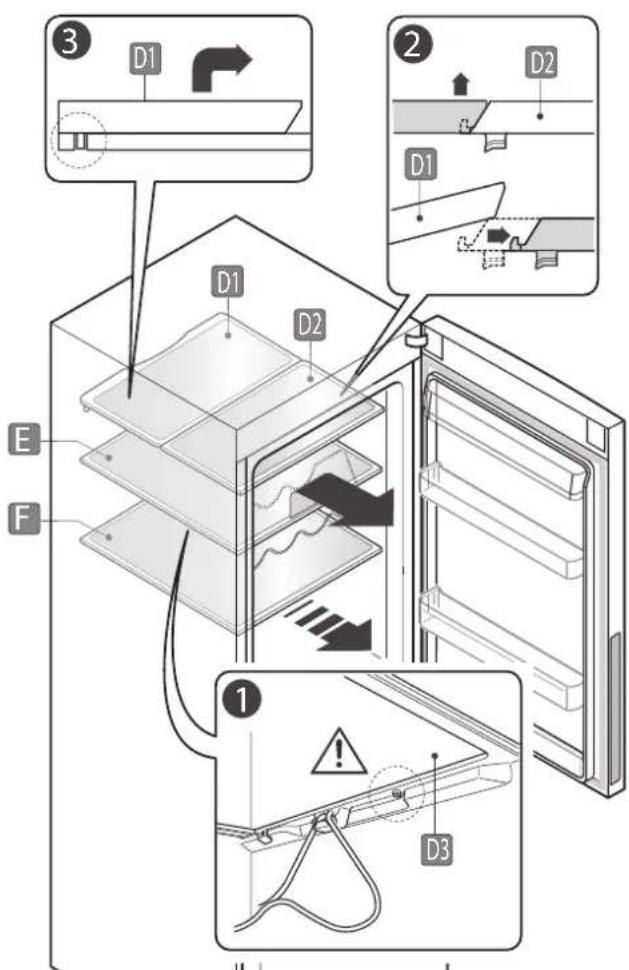 3
D1
2
D2
D1
D1
D2
E
F
1
D3