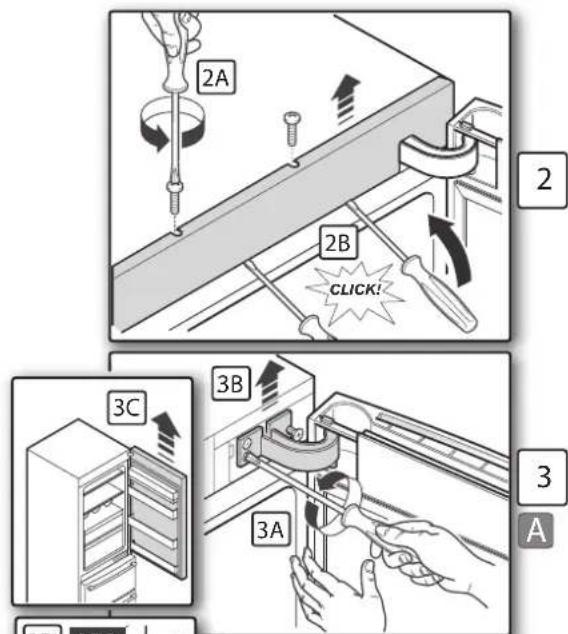 2A

2B

CLICK!

2

3B

3C

3A

3

A