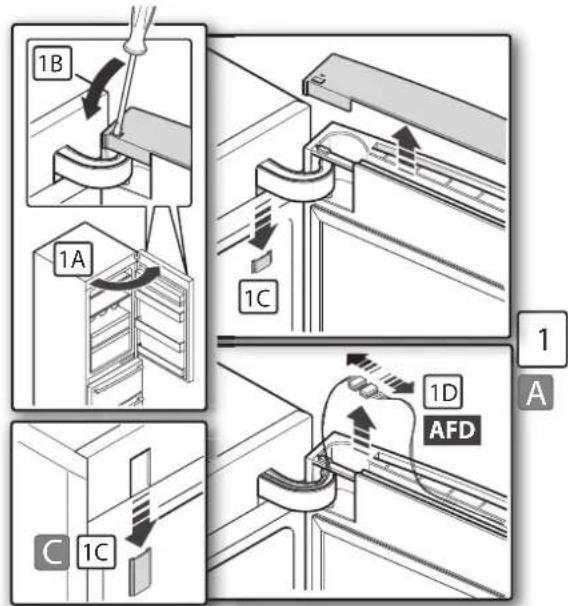 1B
1A
1C
1
A
1D
AFD
C
1C