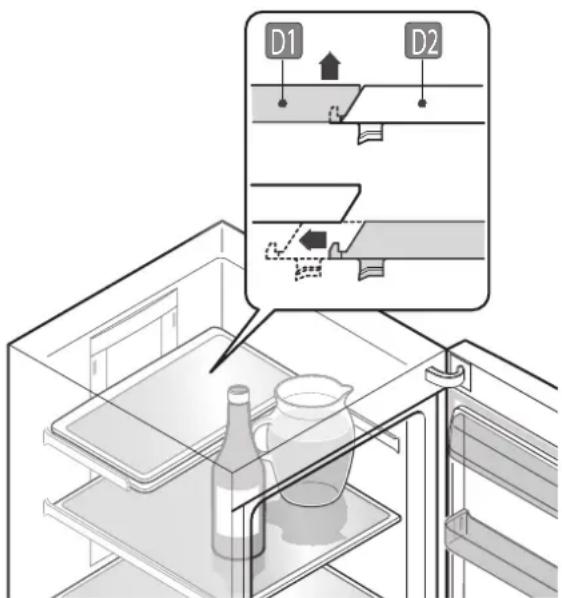 D1
D2