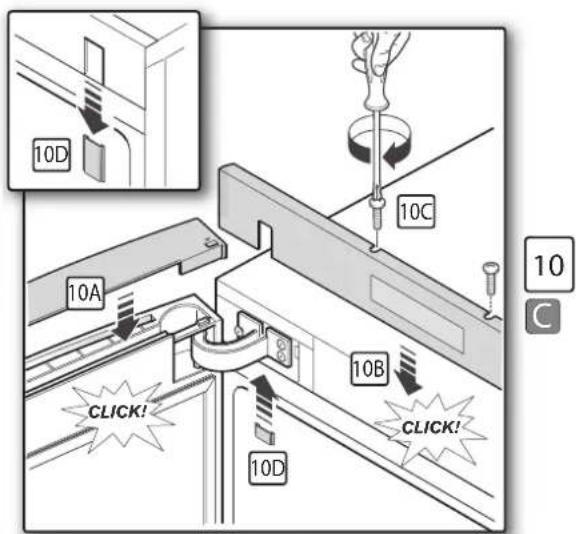 10D

10C

10

C

10A

10B

CLICK!

CLICK!

10D