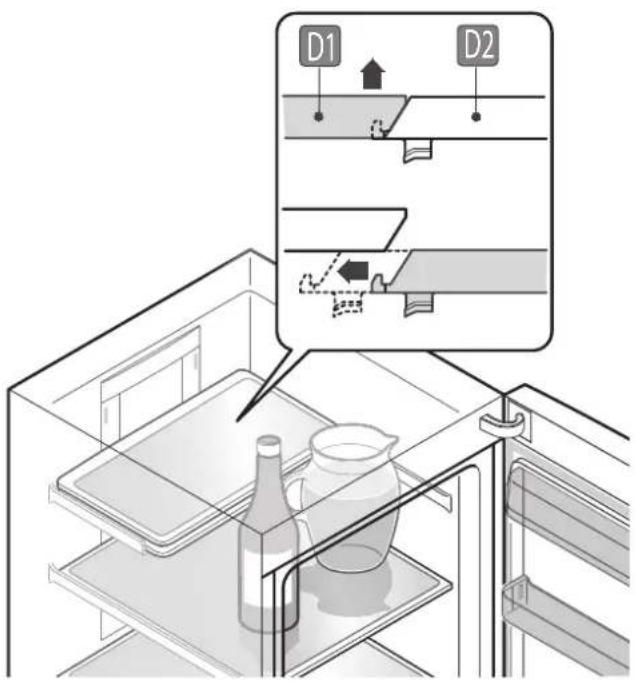 D1
D2