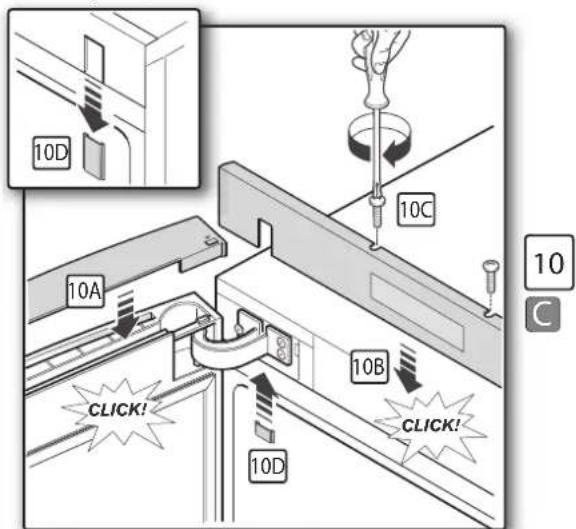 10D

10C

10

C

10A

10B

CLICK!

CLICK!

10D