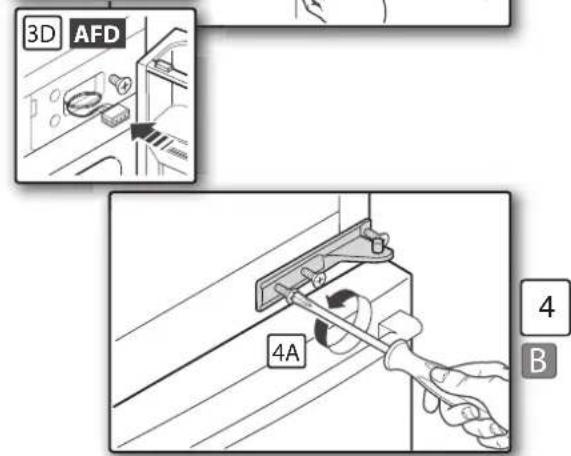 3D AFD

4A

4

B