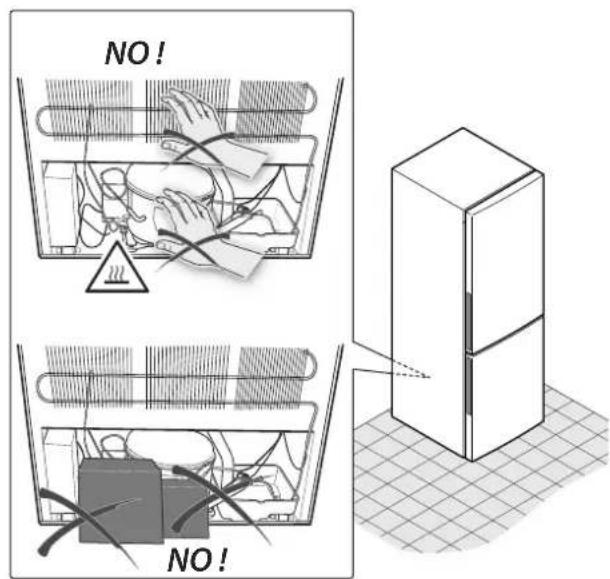 NO !

NO !