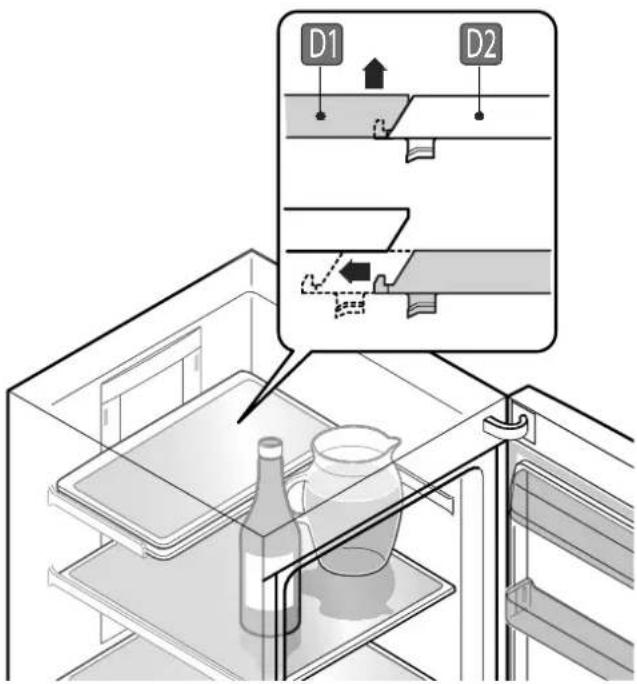 D1
D2