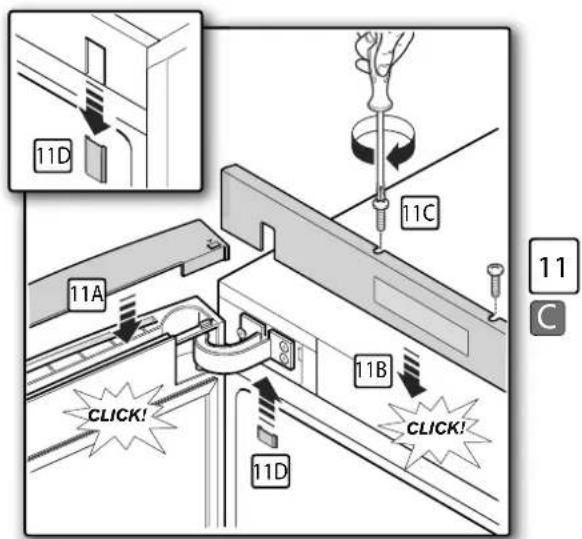 11D

11C

11

C

11A

11B

CLICK!

CLICK!

11D