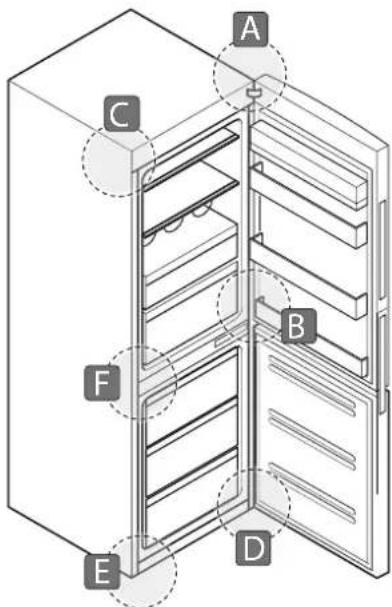 A
C
B
F
D
E