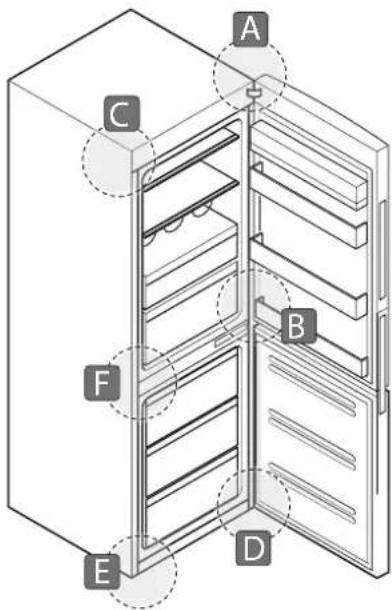 A
C
B
F
D
E