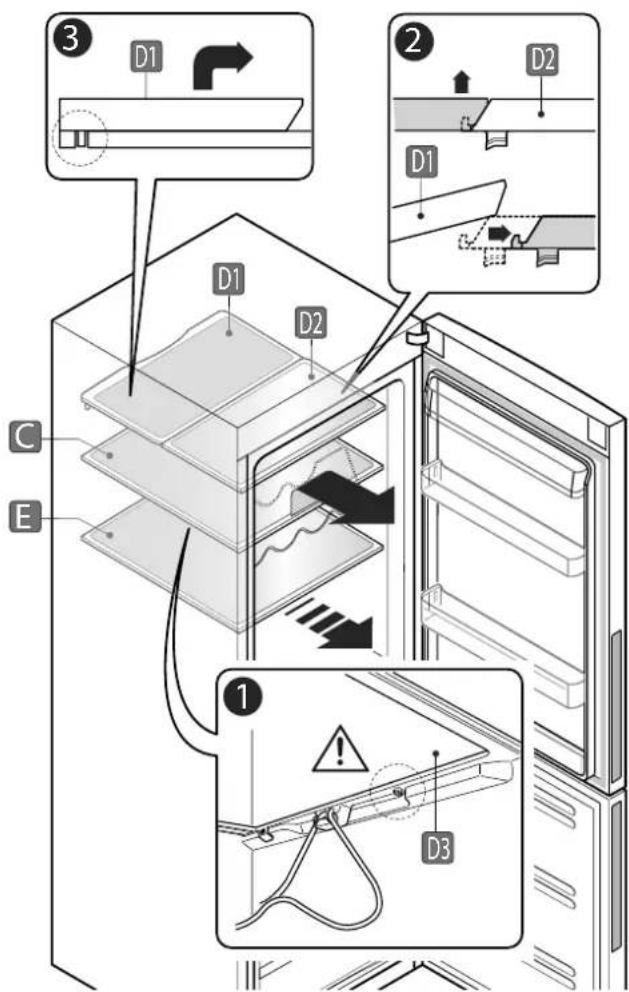 3
D1

2
D2
D1

D1
D2
C
E

1
D3