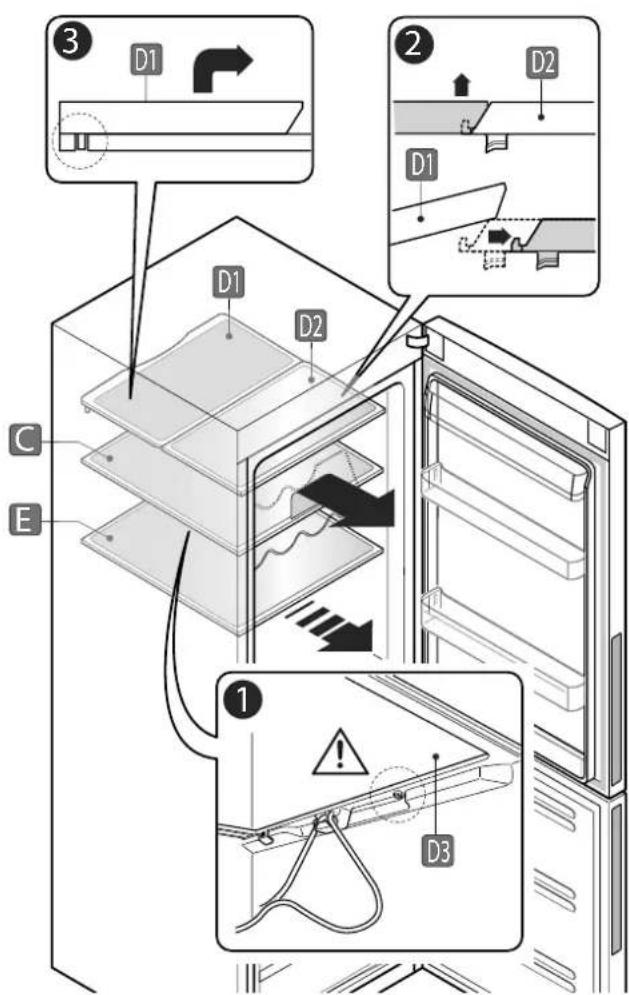 3
D1
2
D2
D1
D1
D2
C
E
1
D3