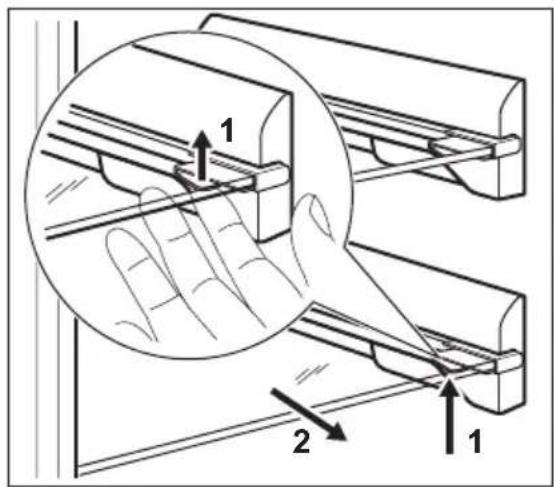 1
2
1