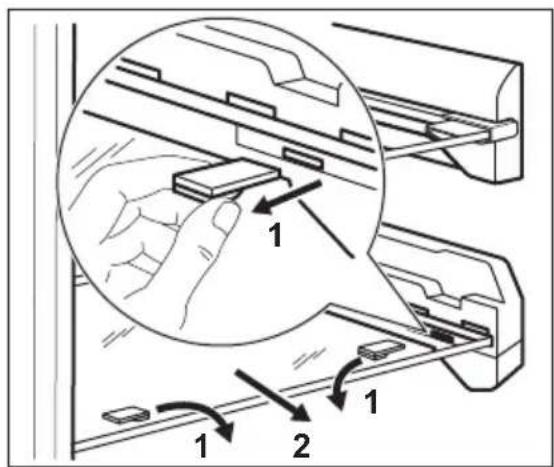 1

1

1 2