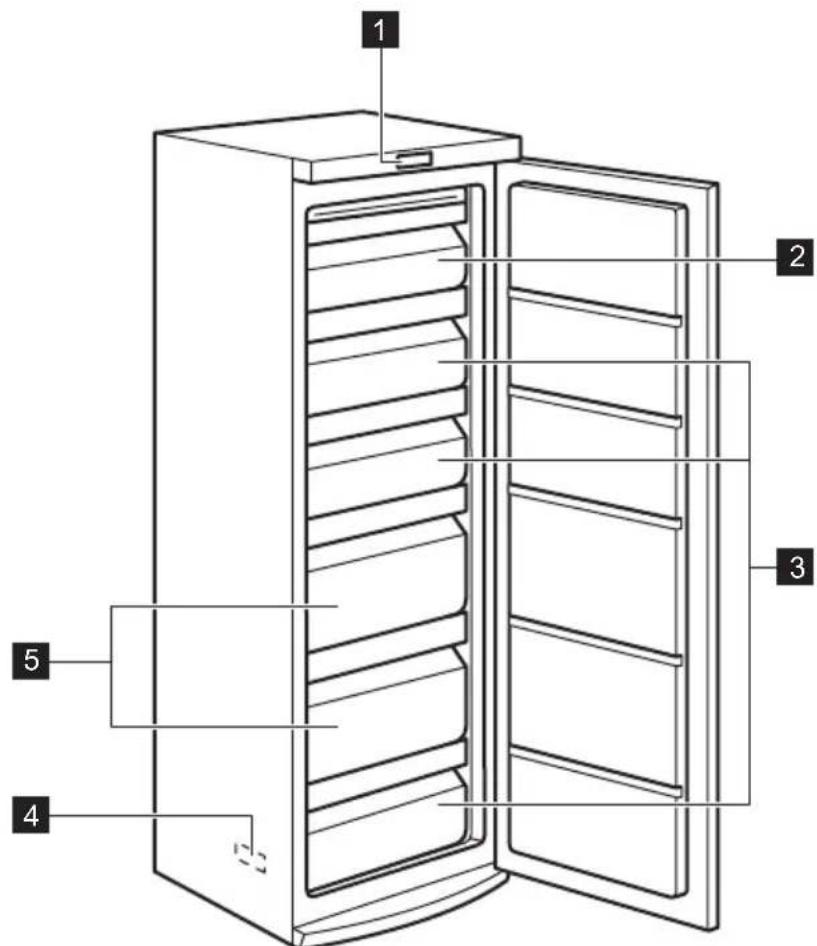 1
2
3
5
4