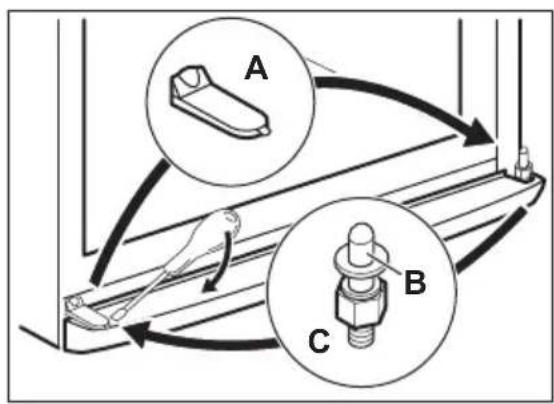 A
B
C