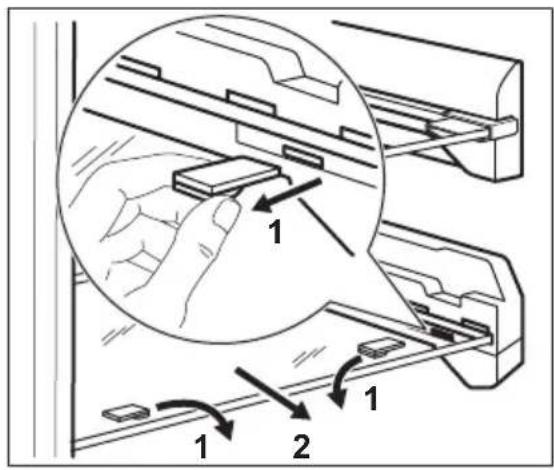 1
1
1
2