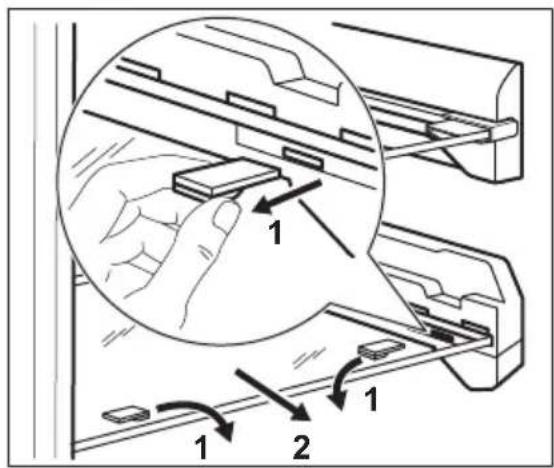 1
1
1
2