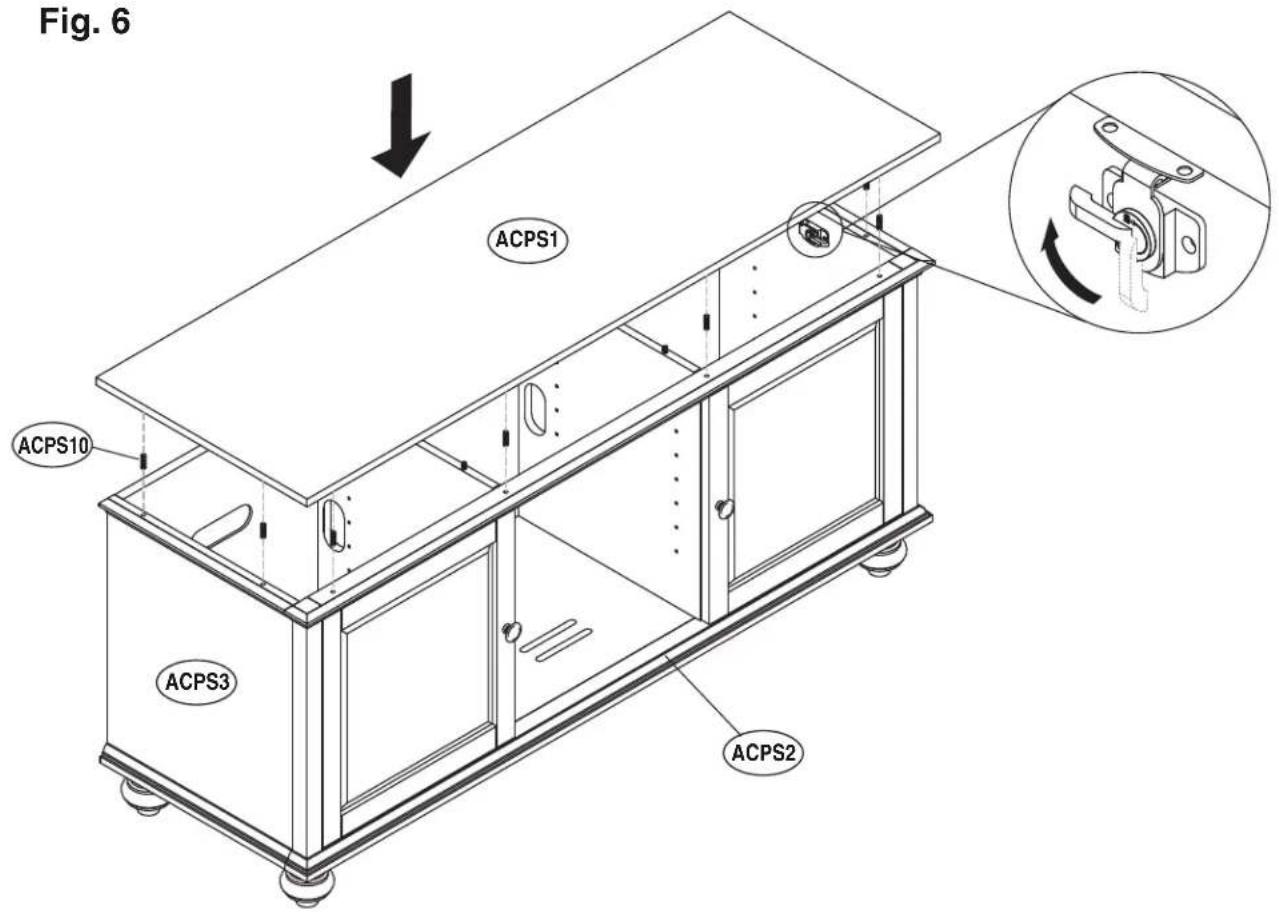 Fig. 6

ACPS1

ACPS10

ACPS3

ACPS2