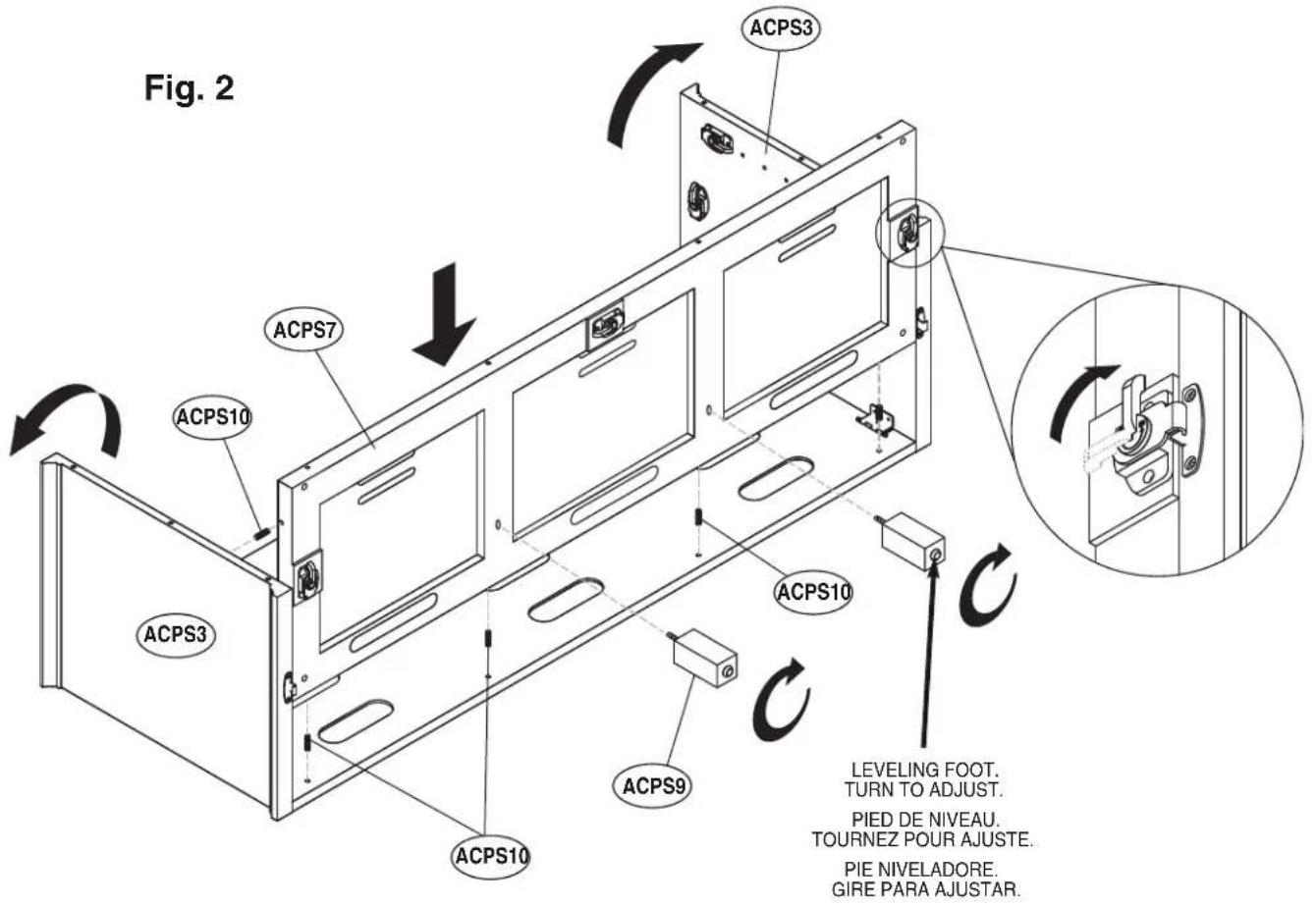 Fig. 2

ACPS3

ACPS7

ACPS10

ACPS3

ACPS10

ACPS9

ACPS10

LEVELING FOOT.
TURN TO ADJUST.

PIED DE NIVEAU.
TOURNEZ POUR AJUSTE.

PIE NIVELADORE.
GIRE PARA AJUSTAR.