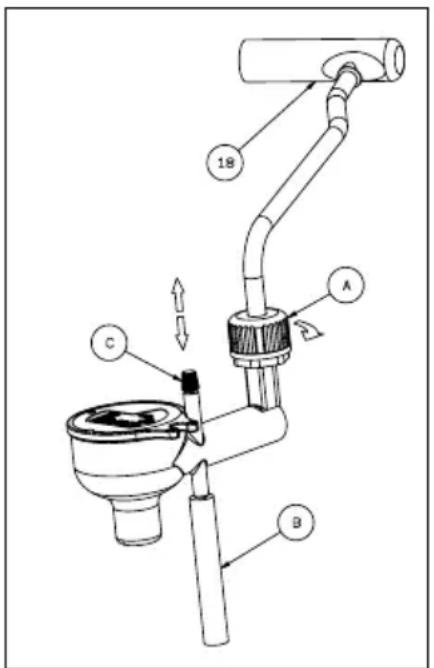 18

A

C

B