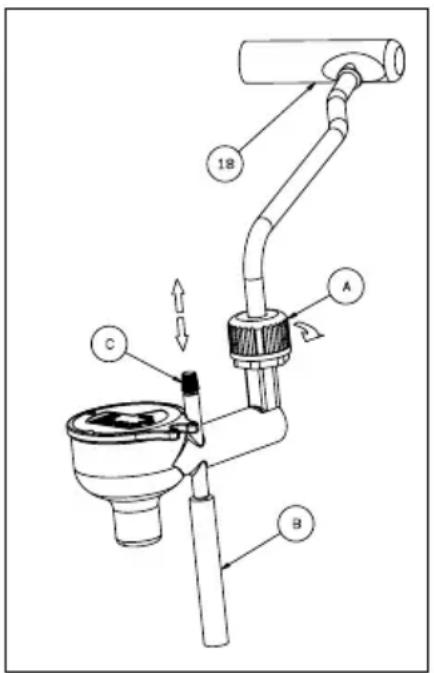 18

A

C

B