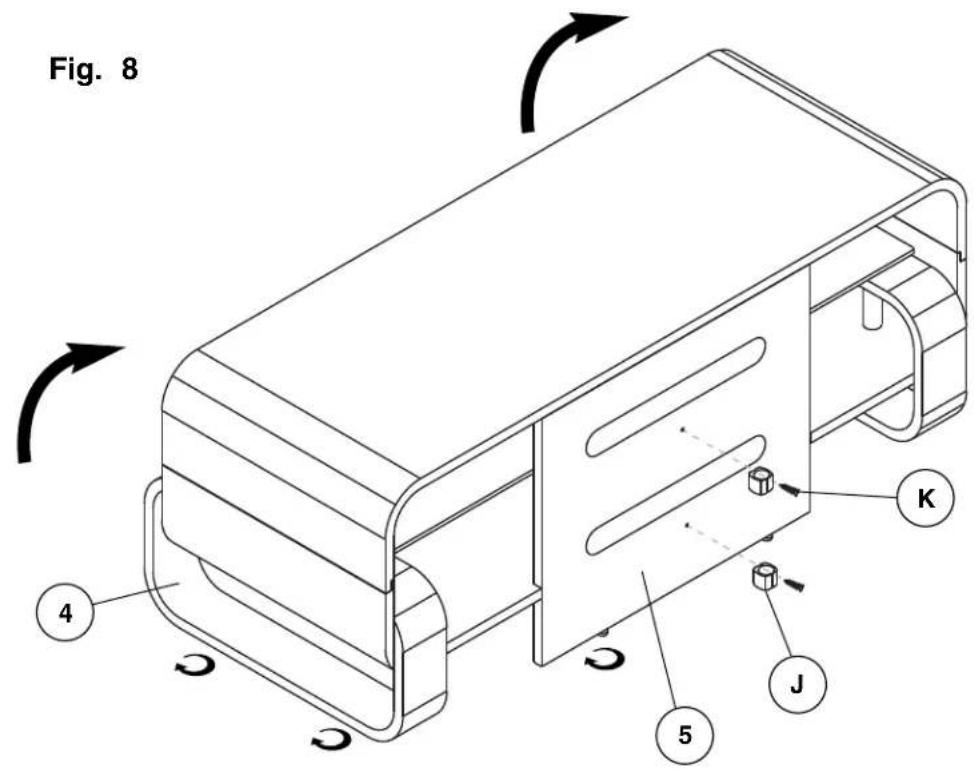 Fig. 8

K

4

J

5